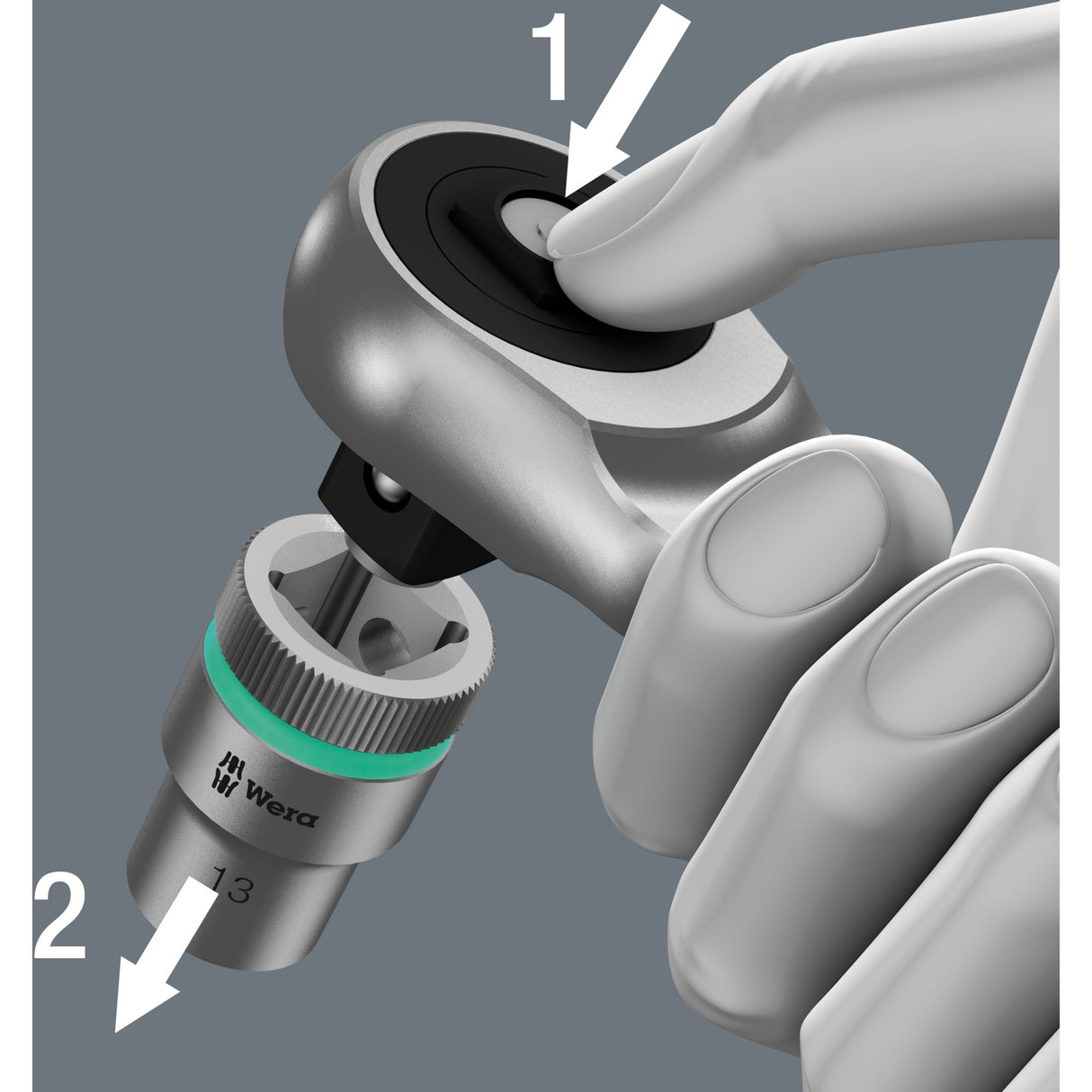 1

Wera

13

2